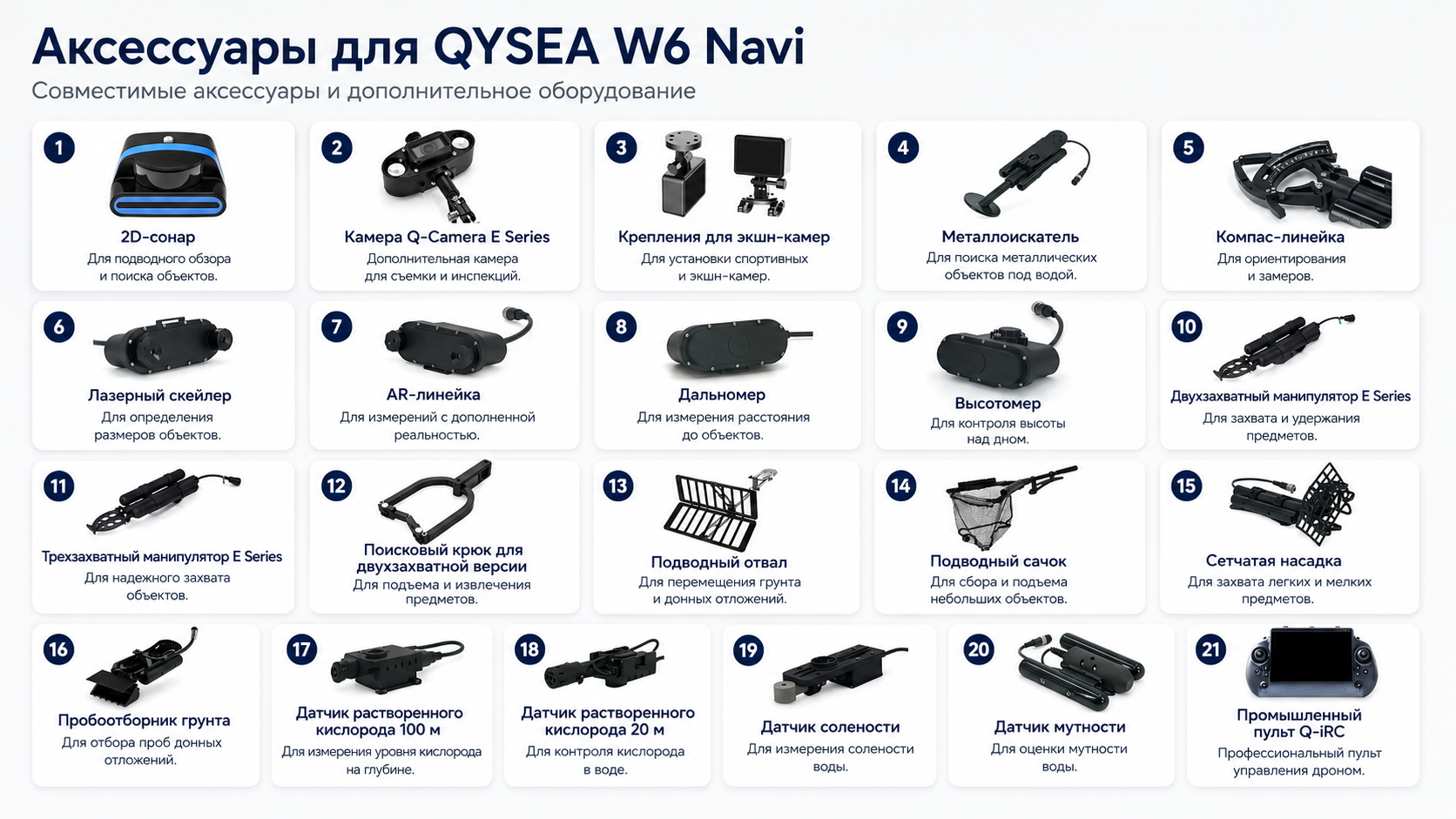 Аксессуары для QYSEA W6 Navi
Совместимые аксессуары и дополнительное оборудование

1
2D-сонар
Для подводного обзора и поиска объектов.

2
Камера Q-Camera E Series
Дополнительная камера для съемки и инспекций.

3
Крепления для экшн-камер
Для установки спортивных и экшн-камер.

4
Металлоискатель
Для поиска металлических объектов под водой.

5
Компас-линейка
Для ориентирования и замеров.

6
Лазерный скейлер
Для определения размеров объектов.

7
AR-линейка
Для измерений с дополненной реальностью.

8
Дальномер
Для измерения расстояния до объектов.

9
Высотомер
Для контроля высоты над дном.

10
Двухзахватный манипулятор E Series
Для захвата и удержания предметов.

11
Трехзахватный манипулятор E Series
Для надежного захвата объектов.

12
Поисковый крюк для двухзахватной версии
Для подъема и извлечения предметов.

13
Подводный отвал
Для перемещения грунта и донных отложений.

14
Подводный сачок
Для сбора и подъема небольших объектов.

15
Сетчатая насадка
Для захвата легких и мелких предметов.

16
Пробоотборник грунта
Для отбора проб донных отложений.

17
Датчик растворенного кислорода 100 м
Для измерения уровня кислорода на глубине.

18
Датчик растворенного кислорода 20 м
Для контроля кислорода в воде.

19
Датчик солености
Для измерения солености воды.

20
Датчик мутности
Для оценки мутности воды.

21
Промышленный пульт Q-iRC
Профессиональный пульт управления дроном.